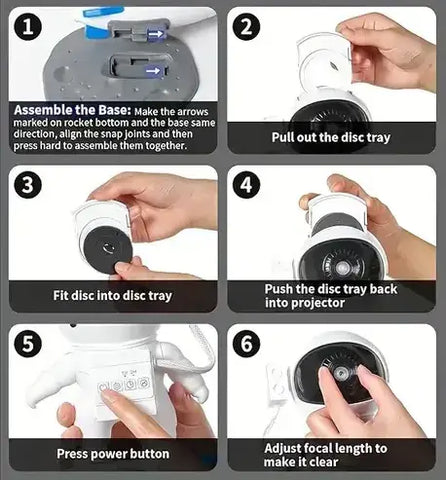 1

Assemble the Base: Make the arrows marked on rocket bottom and the base same direction, align the snap joints and then press hard to assemble them together.

2

Pull out the disc tray

3

Fit disc into disc tray

4

Push the disc tray back into projector

5

Press power button

6

Adjust focal length to make it clear